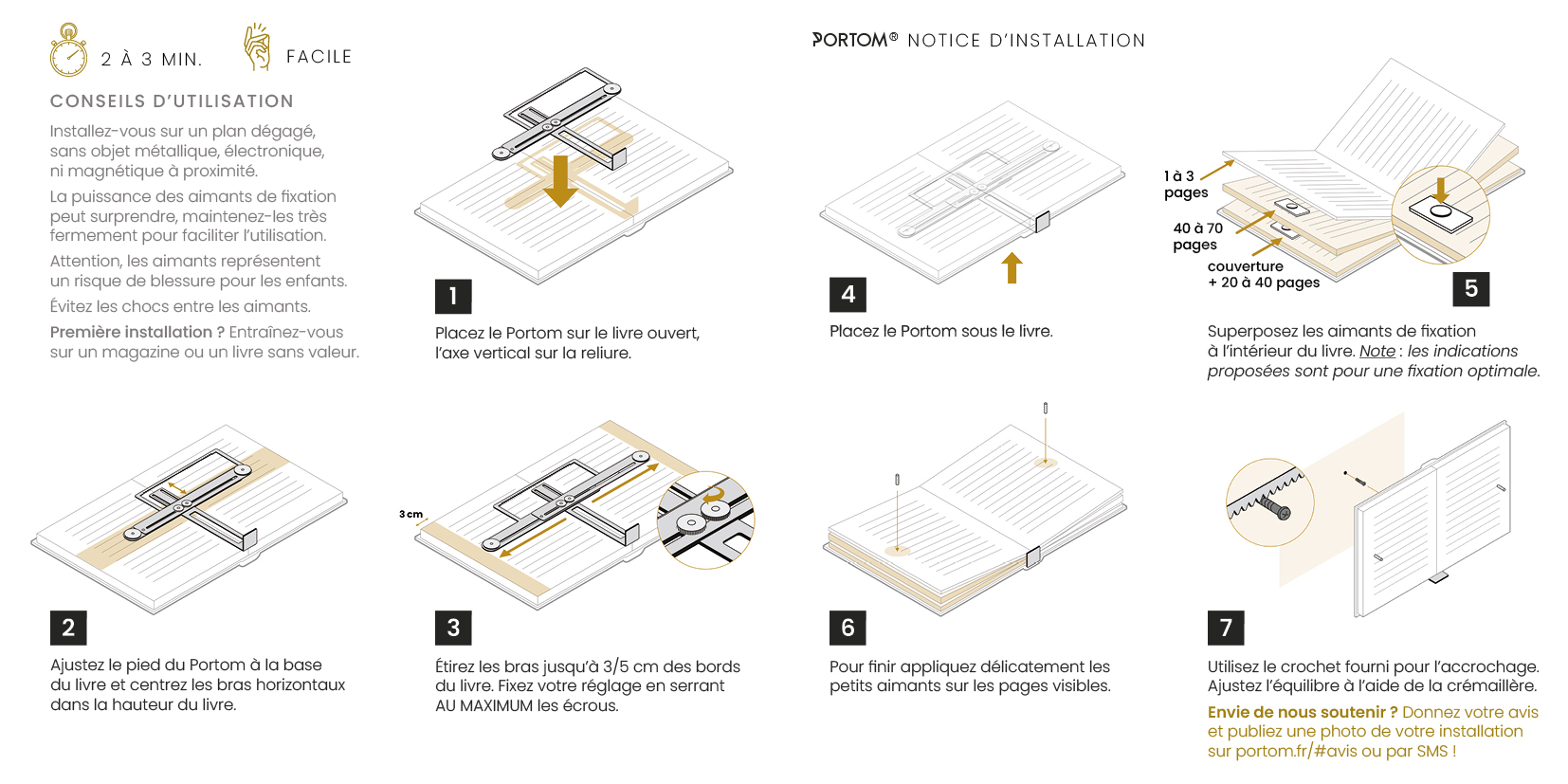 2 À 3 MIN.

FACILE

PORTOM® NOTICE D'INSTALLATION

CONSEILS D'UTILISATION

Installez-vous sur un plan dégagé, sans objet métallique, électronique, ni magnétique à proximité.

La puissance des aimants de fixation peut surprendre, maintenez-les très fermement pour faciliter l'utilisation.

Attention, les aimants représentent un risque de blessure pour les enfants.

Évitez les chocs entre les aimants.

Première installation ? Entraînez-vous sur un magazine ou un livre sans valeur.

1

Placez le Portom sur le livre ouvert, l'axe vertical sur la reliure.

4

Placez le Portom sous le livre.

1 à 3 pages

40 à 70 pages

couverture + 20 à 40 pages

5

Superposez les aimants de fixation à l'intérieur du livre. Note : les indications proposées sont pour une fixation optimale.

2

Ajustez le pied du Portom à la base du livre et centrez les bras horizontaux dans la hauteur du livre.

3 cm

3

Étirez les bras jusqu'à 3/5 cm des bords du livre. Fixez votre réglage en serrant AU MAXIMUM les écrous.

6

Pour finir appliquez délicatement les petits aimants sur les pages visibles.

7

Utilisez le crochet fourni pour l'accrochage. Ajustez l'équilibre à l'aide de la crémaillère.

Envie de nous soutenir ? Donnez votre avis et publiez une photo de votre installation sur portom.fr/#avis ou par SMS !